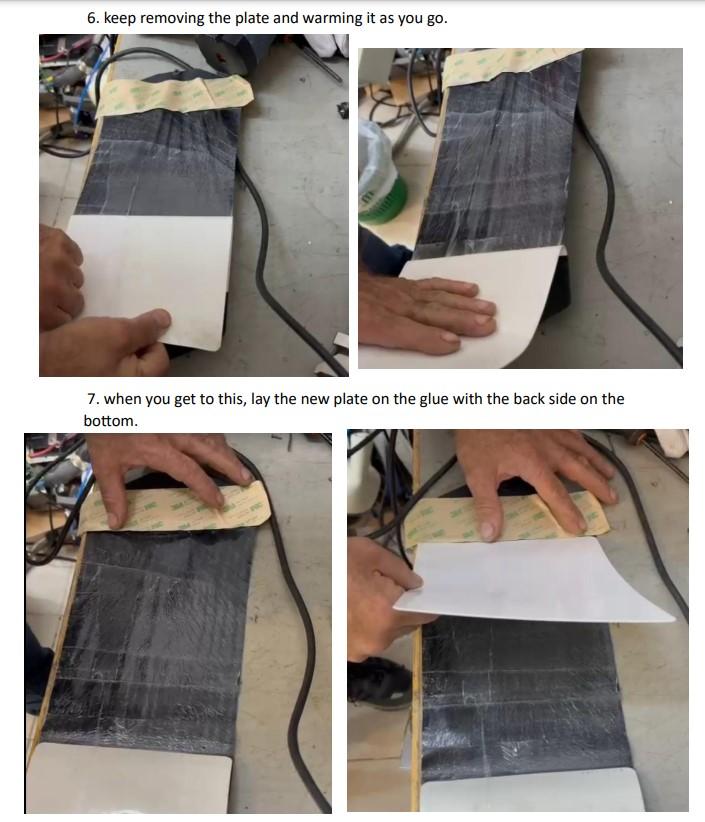 6. keep removing the plate and warming it as you go.

7. when you get to this, lay the new plate on the glue with the back side on the bottom.